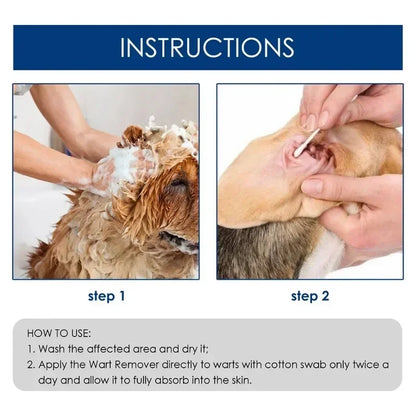 INSTRUCTIONS

step 1

step 2

HOW TO USE:
1. Wash the affected area and dry it;
2. Apply the Wart Remover directly to warts with cotton swab only twice a day and allow it to fully absorb into the skin.