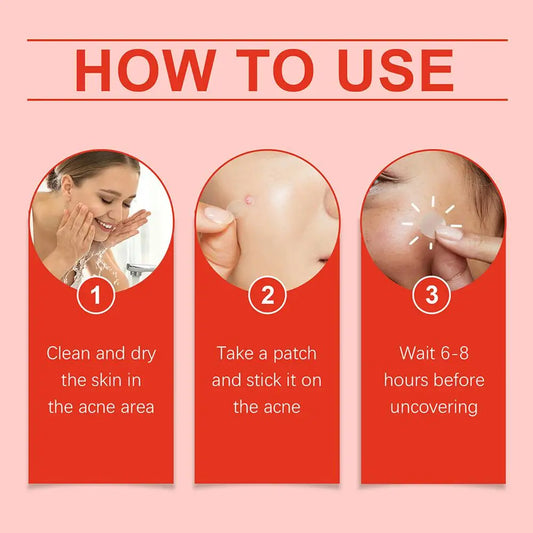 HOW TO USE

1

Clean and dry the skin in the acne area

2

Take a patch and stick it on the acne

3

Wait 6-8 hours before uncovering